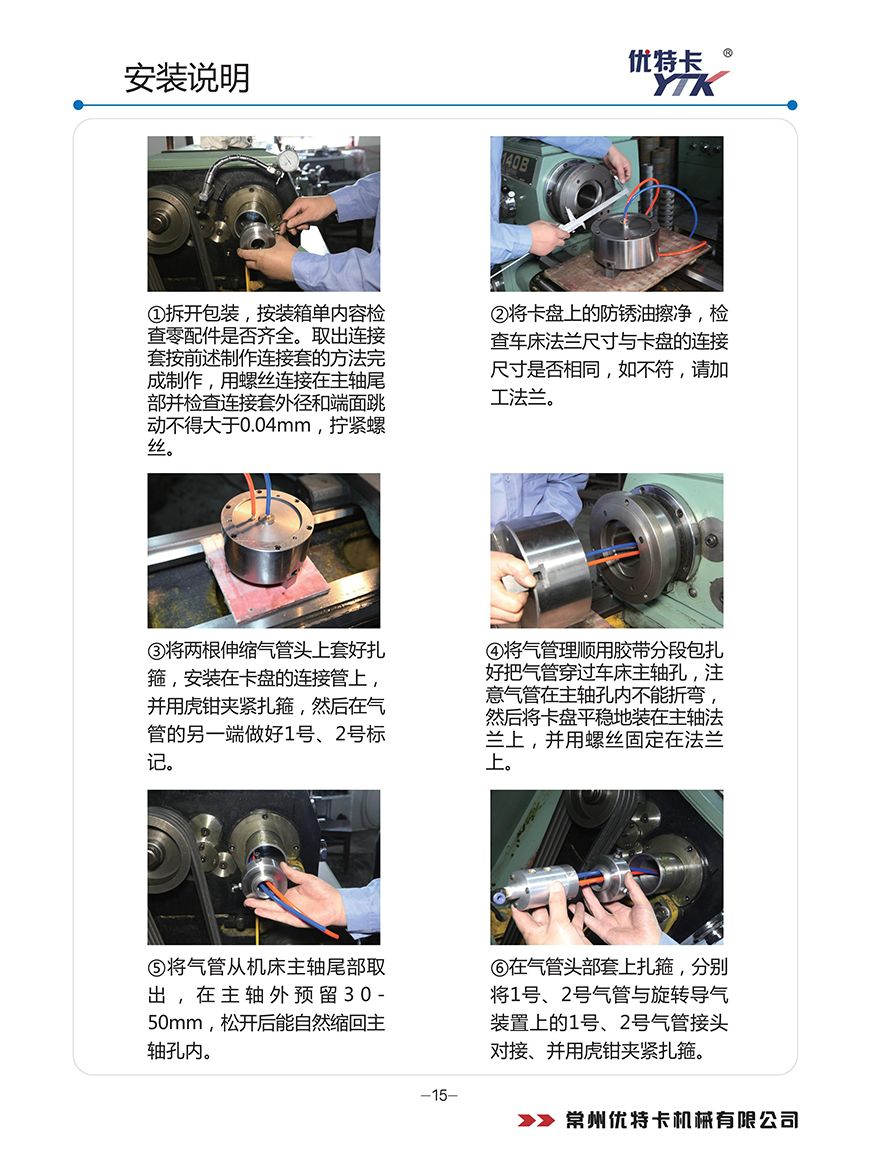 安装说明

优特卡 YTK ®

①拆开包装，按装箱单内容检查零配件是否齐全。取出连接套按前述制作连接套的方法完成制作，用螺丝连接在主轴尾部并检查连接套外径和端面跳动不得大于0.04mm，拧紧螺丝。

②将卡盘上的防锈油擦净，检查车床法兰尺寸与卡盘的连接尺寸是否相同，如不符，请加工法兰。

③将两根伸缩气管头上套好扎箍，安装在卡盘的连接管上，并用虎钳夹紧扎箍，然后在气管的另一端做好1号、2号标记。

④将气管理顺用胶带分段包扎好把气管穿过车床主轴孔，注意气管在主轴孔内不能折弯，然后将卡盘平稳地装在主轴法兰上，并用螺丝固定在法兰上。

⑤将气管从机床主轴尾部取出，在主轴外预留30-50mm，松开后能自然缩回主轴孔内。

⑥在气管头部套上扎箍，分别将1号、2号气管与旋转导气装置上的1号、2号气管接头对接、并用虎钳夹紧扎箍。

—15—

常州优特卡机械有限公司